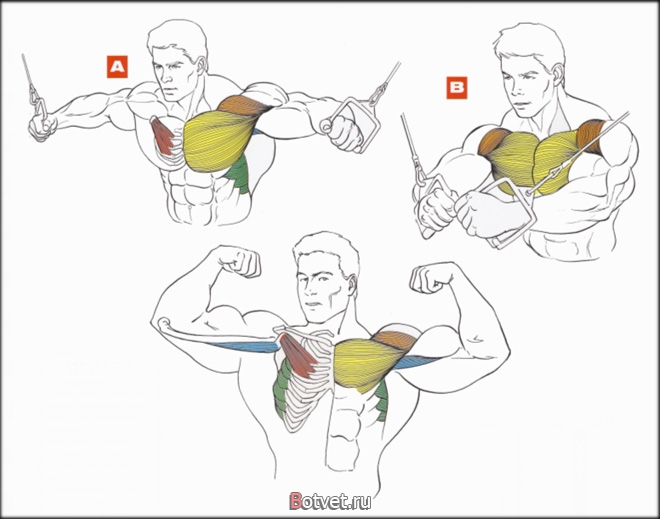 A

B

Botvet.ru